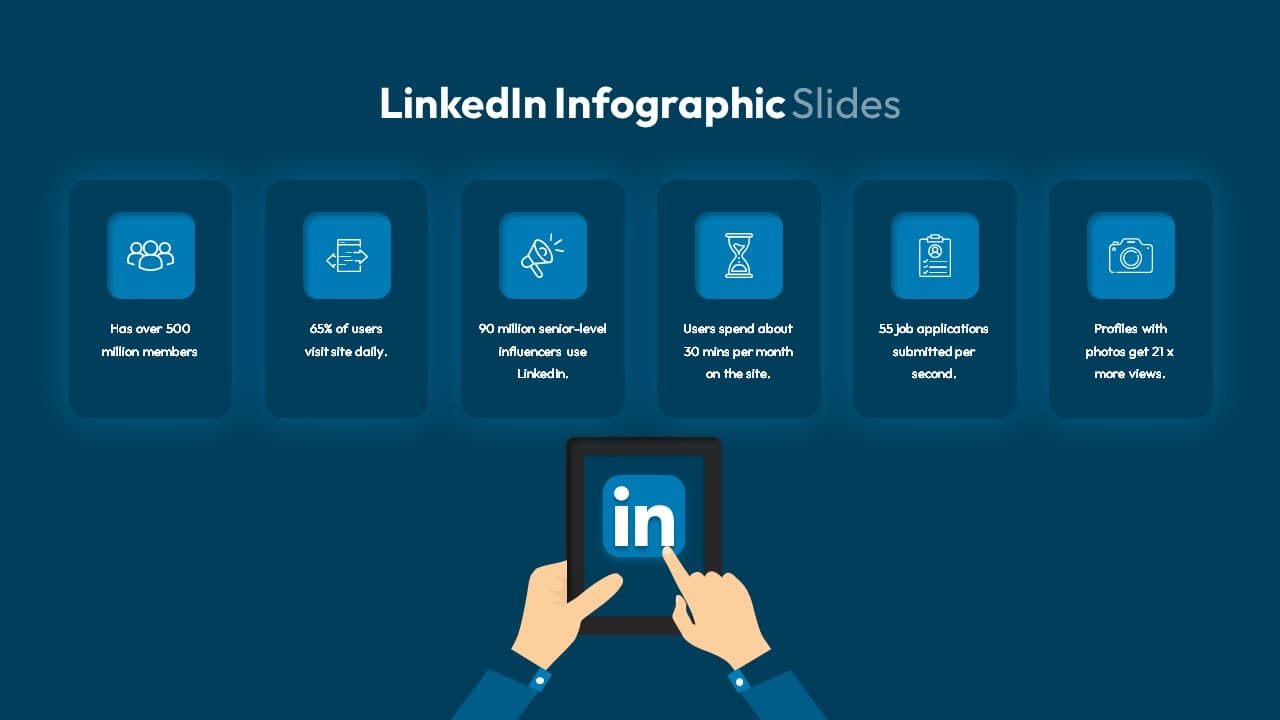 LinkedIn Infographic Slides

Has over 500 million members

65% of users visit site daily.

90 million senior-level influencers use LinkedIn.

Users spend about 30 mins per month on the site.

55 job applications submitted per second.

Profiles with photos get 21 x more views.

in